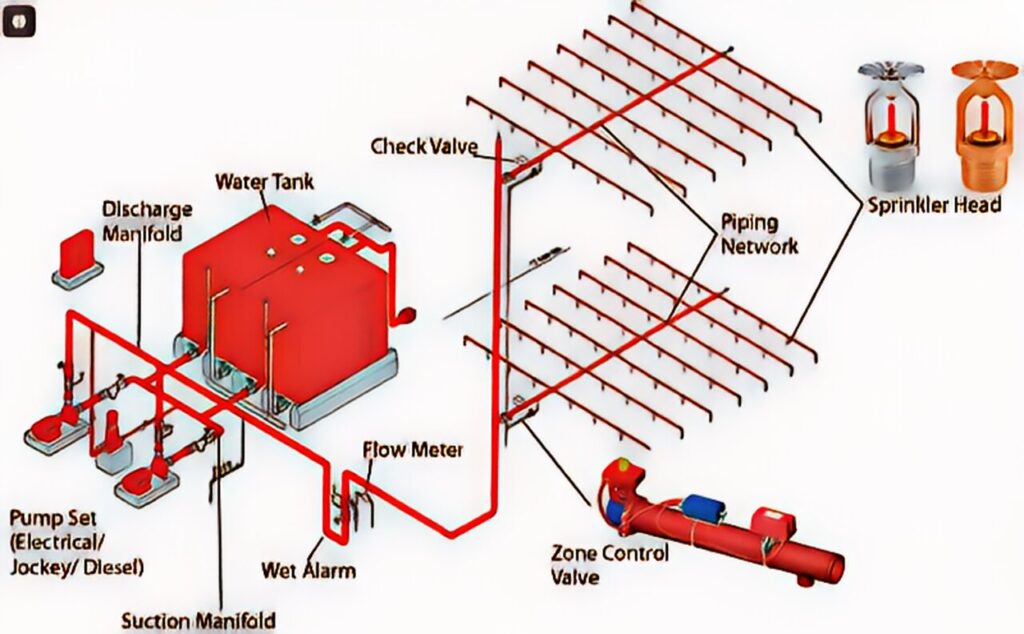 Check Valve

Water Tank

Discharge Manifold

Piping Network

Sprinkler Head

Flow Meter

Pump Set (Electrical/ Jockey/ Diesel)

Wet Alarm

Zone Control Valve

Suction Manifold